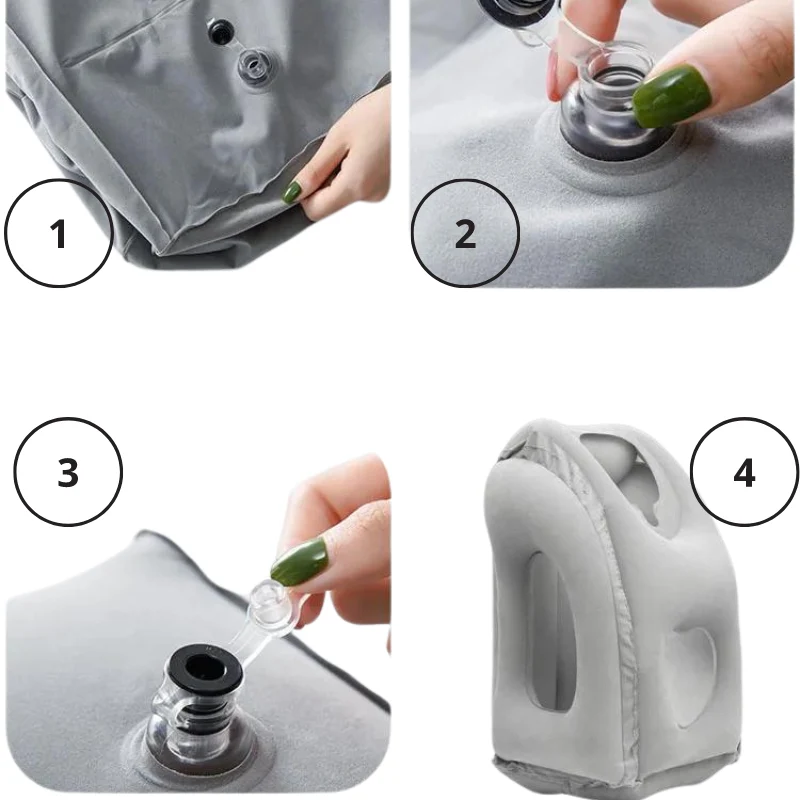 1

2

3

4